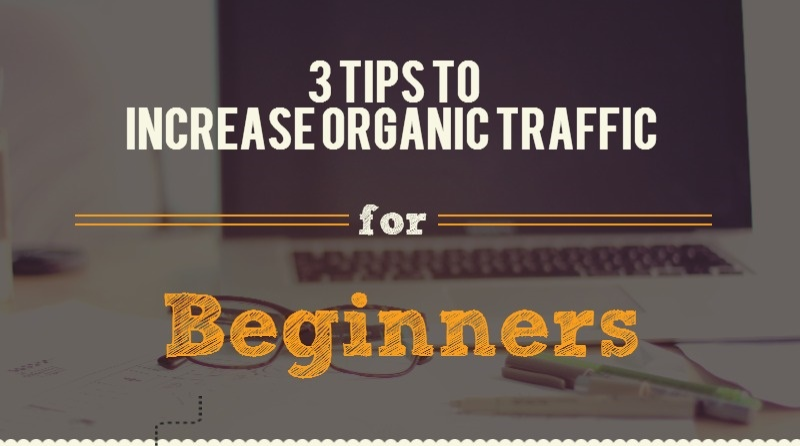 3 TIPS TO
INCREASE ORGANIC TRAFFIC

for

Beginners